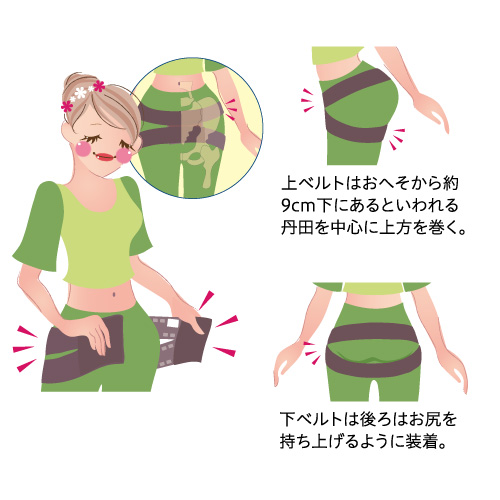 上ベルトはおへそから約9cm下にあるといわれる丹田を中心に上方を巻く。

下ベルトは後ろはお尻を持ち上げるように装着。